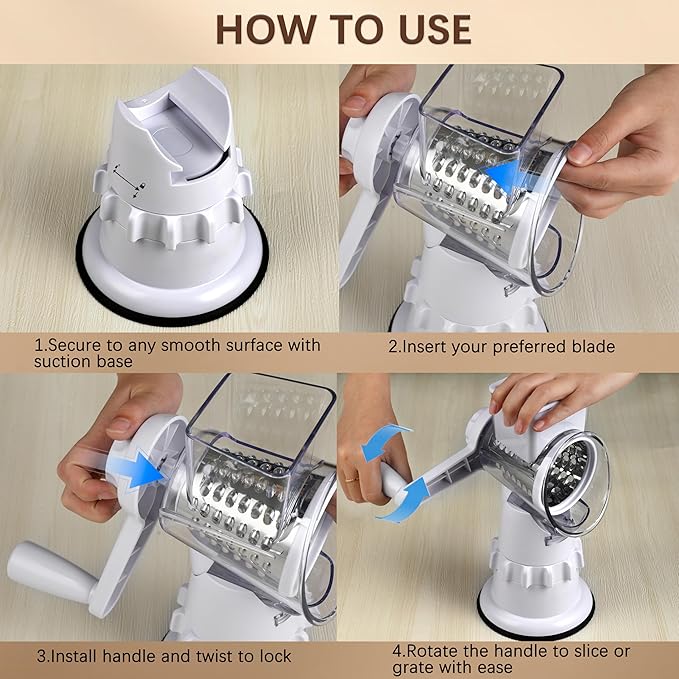 HOW TO USE

1.Secure to any smooth surface with suction base

2.Insert your preferred blade

3.Install handle and twist to lock

4.Rotate the handle to slice or grate with ease