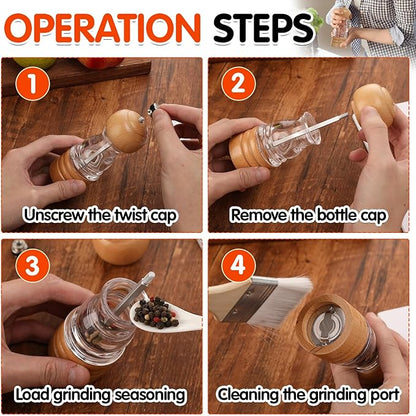 OPERATION STEPS

1

Unscrew the twist cap

2

Remove the bottle cap

3

Load grinding seasoning

4

Cleaning the grinding port