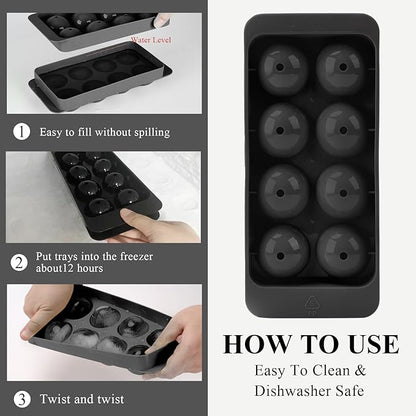 Water Level

1 Easy to fill without spilling

2 Put trays into the freezer about12 hours

3 Twist and twist

HOW TO USE

Easy To Clean & Dishwasher Safe