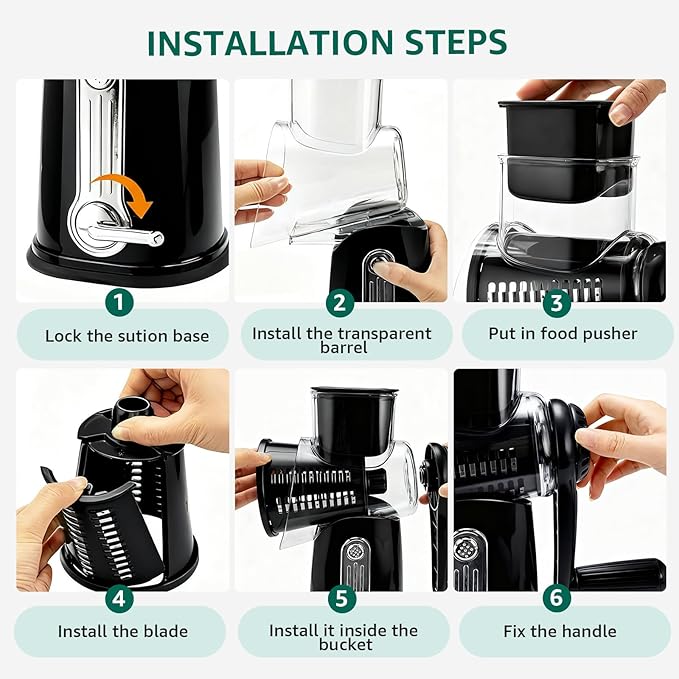 INSTALLATION STEPS

1
Lock the sution base

2
Install the transparent barrel

3
Put in food pusher

4
Install the blade

5
Install it inside the bucket

6
Fix the handle