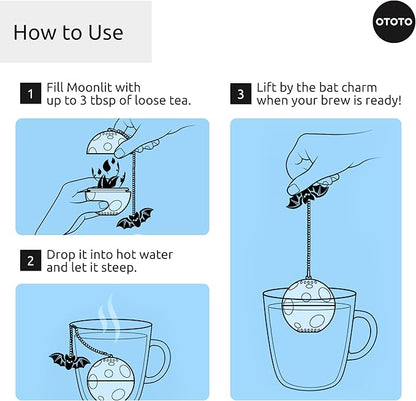 How to Use

OTOTO

1 Fill Moonlit with up to 3 tbsp of loose tea.

2 Drop it into hot water and let it steep.

3 Lift by the bat charm when your brew is ready!