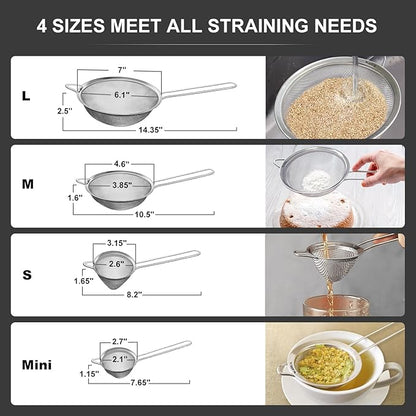 4 SIZES MEET ALL STRAINING NEEDS

L

7''

6.1''

2.5''

14.35''

M

4.6''

3.85''

1.6''

10.5''

S

3.15''

2.6''

1.65''

8.2''

Mini

2.7''

2.1''

1.15''

7.65''