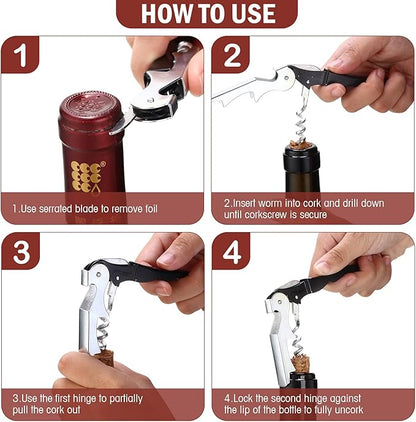 HOW TO USE

1

1.Use serrated blade to remove foil

2

2.Insert worm into cork and drill down until corkscrew is secure

3

3.Use the first hinge to partially pull the cork out

4

4.Lock the second hinge against the lip of the bottle to fully uncork