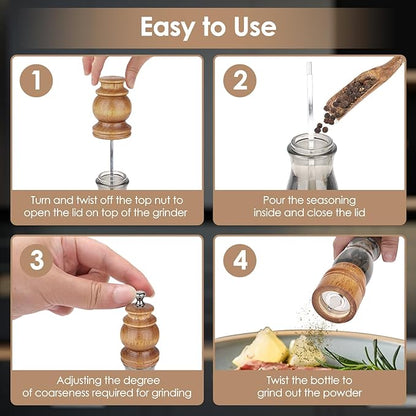 Easy to Use

1

Turn and twist off the top nut to open the lid on top of the grinder

2

Pour the seasoning inside and close the lid

3

Adjusting the degree of coarseness required for grinding

4

Twist the bottle to grind out the powder