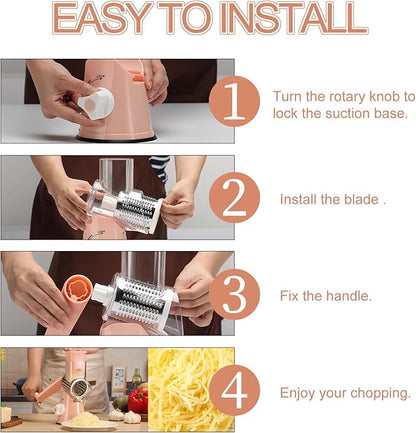 EASY TO INSTALL

1 Turn the rotary knob to lock the suction base.

2 Install the blade .

3 Fix the handle.

4 Enjoy your chopping.