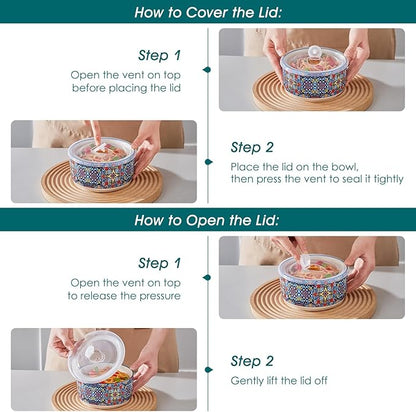 How to Cover the Lid:

Step 1
Open the vent on top before placing the lid

Step 2
Place the lid on the bowl, then press the vent to seal it tightly

How to Open the Lid:

Step 1
Open the vent on top to release the pressure

Step 2
Gently lift the lid off