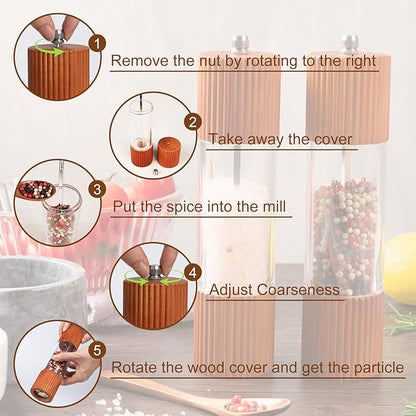 1
Remove the nut by rotating to the right

2
Take away the cover

3
Put the spice into the mill

4
Adjust Coarseness

5
Rotate the wood cover and get the particle