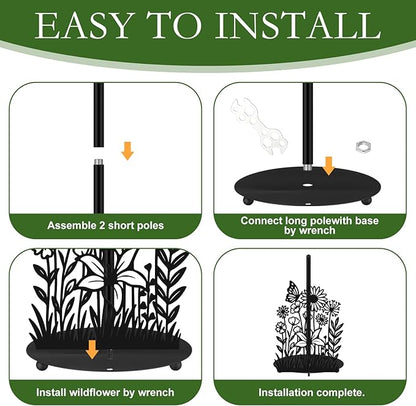 EASY TO INSTALL

Assemble 2 short poles

Connect long polewith base by wrench

Install wildflower by wrench

Installation complete.