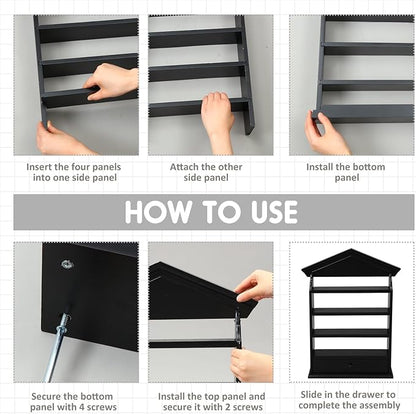 Insert the four panels into one side panel

Attach the other side panel

Install the bottom panel

HOW TO USE

Secure the bottom panel with 4 screws

Install the top panel and secure it with 2 screws

Slide in the drawer to complete the assembly