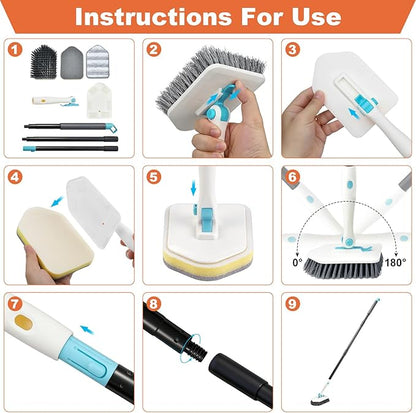 Instructions For Use

1

2

3

4

5

6

0°

180°

7

8

9