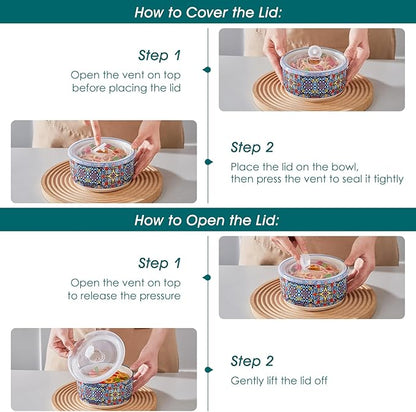 How to Cover the Lid:

Step 1

Open the vent on top before placing the lid

Step 2

Place the lid on the bowl, then press the vent to seal it tightly

How to Open the Lid:

Step 1

Open the vent on top to release the pressure

Step 2

Gently lift the lid off