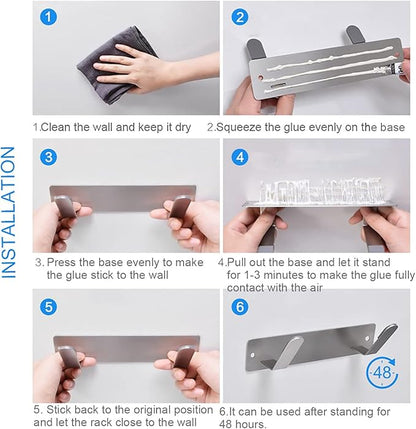 INSTALLATION

1

1.Clean the wall and keep it dry

2

2.Squeeze the glue evenly on the base

3

3. Press the base evenly to make the glue stick to the wall

4

4.Pull out the base and let it stand for 1-3 minutes to make the glue fully contact with the air

5

5. Stick back to the original position and let the rack close to the wall

6

48

6.It can be used after standing for 48 hours.