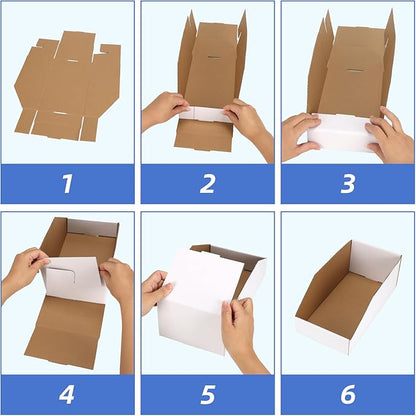 1

2

3

4

5

6