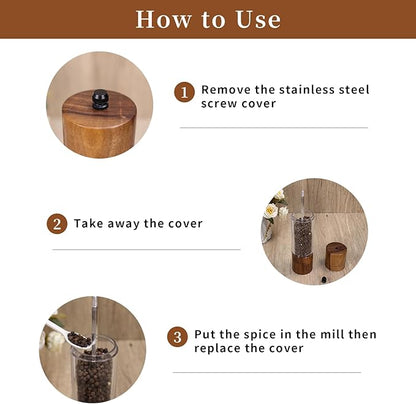 How to Use

1 Remove the stainless steel screw cover

2 Take away the cover

3 Put the spice in the mill then replace the cover